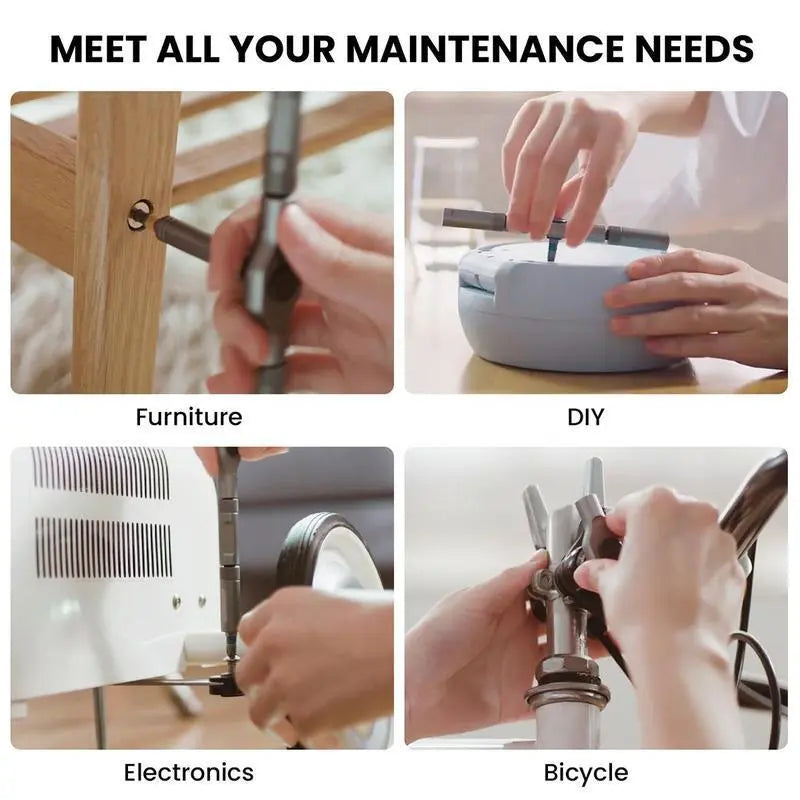 MEET ALL YOUR MAINTENANCE NEEDS

Furniture

DIY

Electronics

Bicycle